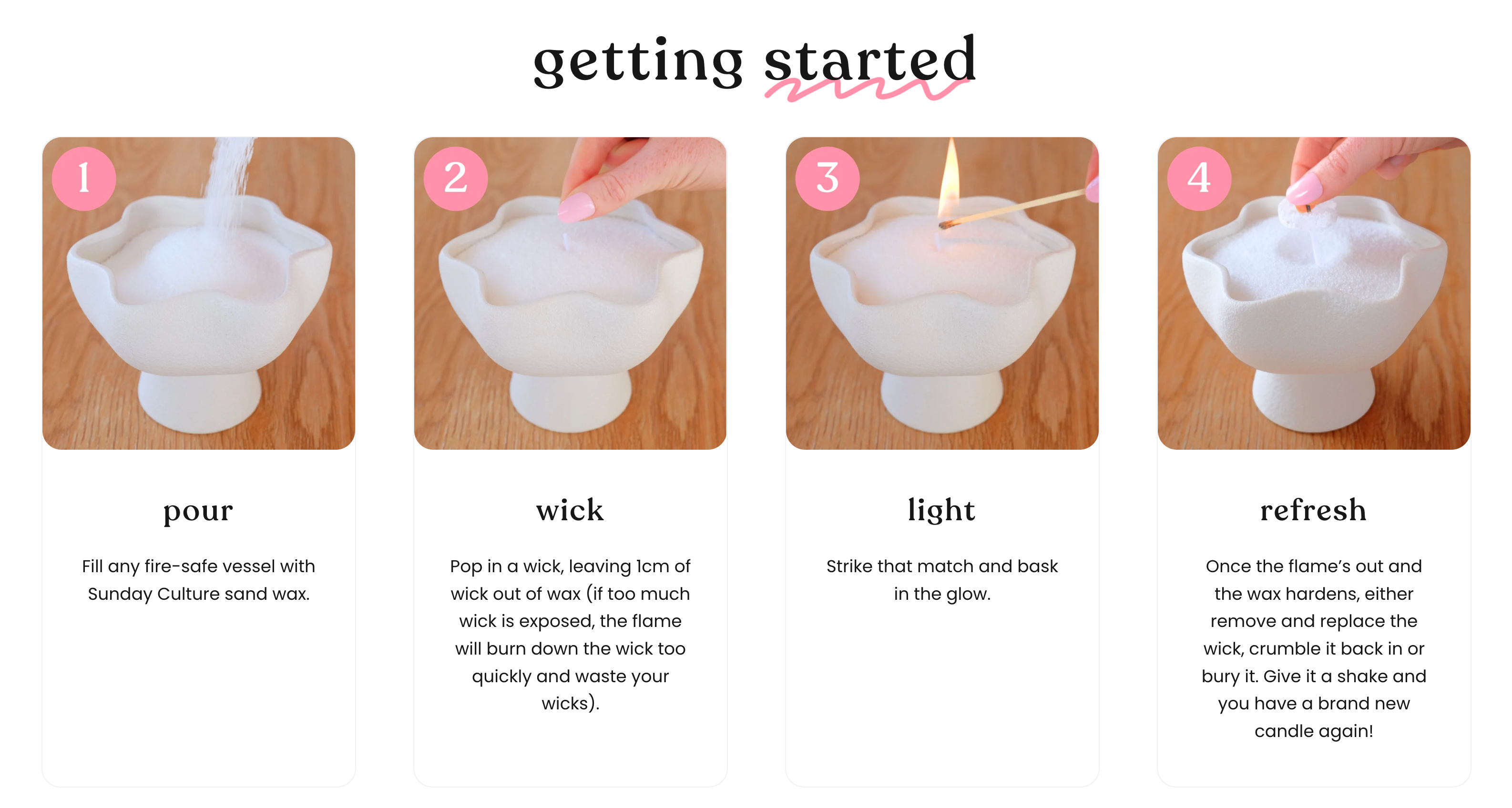 getting started

1

pour

Fill any fire-safe vessel with Sunday Culture sand wax.

2

wick

Pop in a wick, leaving 1cm of wick out of wax (if too much wick is exposed, the flame will burn down the wick too quickly and waste your wicks).

3

light

Strike that match and bask in the glow.

4

refresh

Once the flame's out and the wax hardens, either remove and replace the wick, crumble it back in or bury it. Give it a shake and you have a brand new candle again!